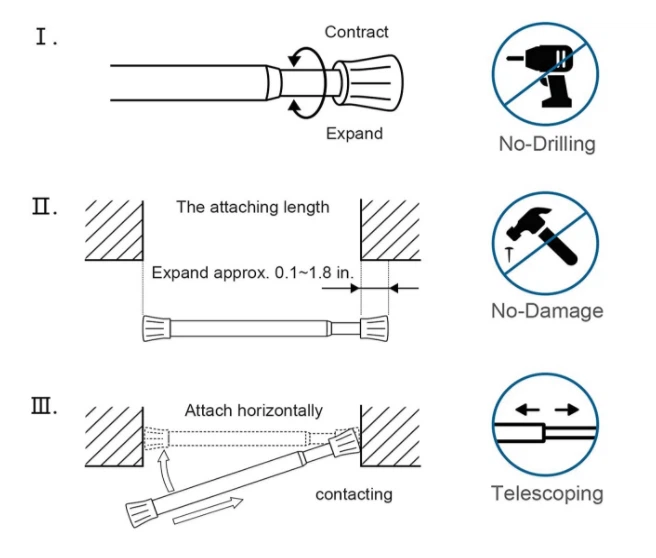 I.

Contract

Expand

No-Drilling

II.

The attaching length

Expand approx. 0.1~1.8 in.

No-Damage

III.

Attach horizontally

contacting

Telescoping